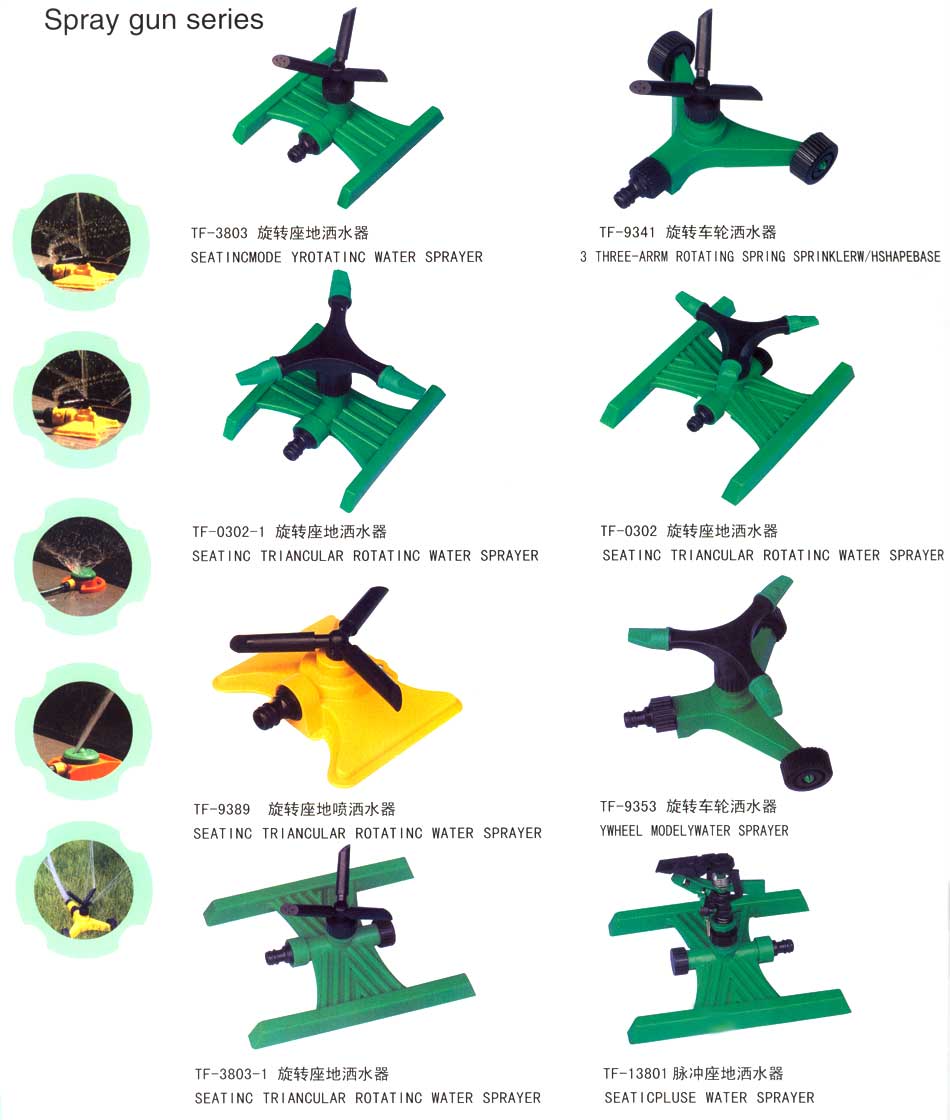 Spray gun series

TF-3803 旋转座地洒水器
SEATINCMODE YROTATINC WATER SPRAYER

TF-9341 旋转车轮洒水器
3 THREE-ARRM ROTATING SPRING SPRINKLERW/HSHAPEBASE

TF-0302-1 旋转座地洒水器
SEATINC TRIANCULAR ROTATINC WATER SPRAYER

TF-0302 旋转座地洒水器
SEATINC TRIANCULAR ROTATINC WATER SPRAYER

TF-9389 旋转座地喷洒水器
SEATINC TRIANCULAR ROTATINC WATER SPRAYER

TF-9353 旋转车轮洒水器
YWHEEL MODELYWATER SPRAYER

TF-3803-1 旋转座地洒水器
SEATINC TRIANCULAR ROTATINC WATER SPRAYER

TF-13801 脉冲座地洒水器
SEATICPLUSE WATER SPRAYER